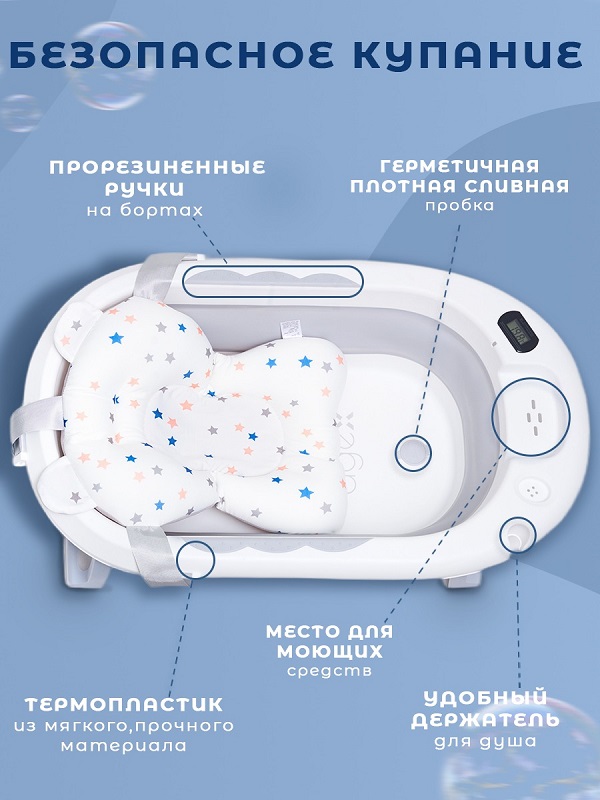 БЕЗОПАСНОЕ КУПАНИЕ

ПРОРЕЗИНЕННЫЕ РУЧКИ
на бортах

ГЕРМЕТИЧНАЯ ПЛОТНАЯ СЛИВНАЯ
пробка

МЕСТО ДЛЯ МОЮЩИХ
средств

ТЕРМОПЛАСТИК
из мягкого,прочного материала

УДОБНЫЙ ДЕРЖАТЕЛЬ
для душа