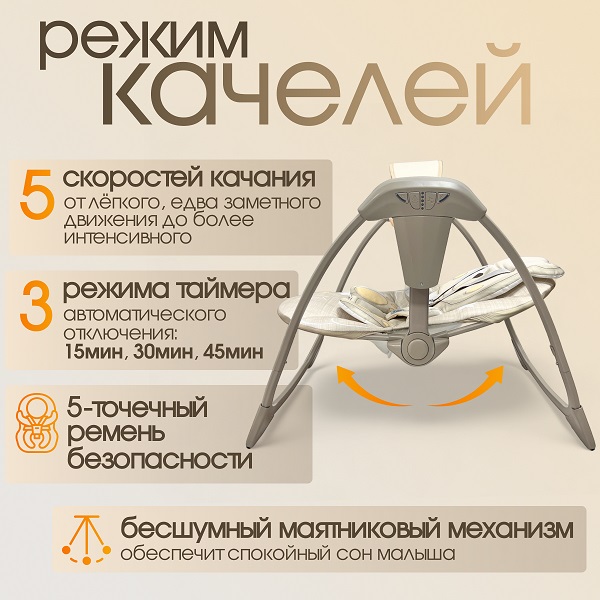 режим качелей

5 скоростей качания
от лёгкого, едва заметного движения до более интенсивного

3 режима таймера
автоматического отключения:
15мин, 30мин, 45мин

5-точечный ремень безопасности

бесшумный маятниковый механизм
обеспечит спокойный сон малыша