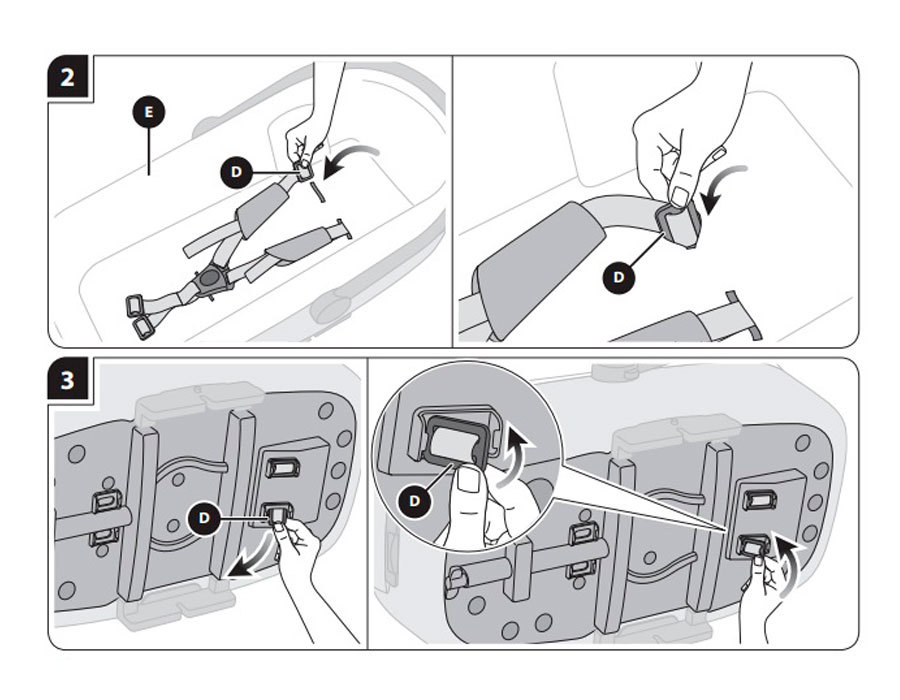 2
E
D
D
3
D
D