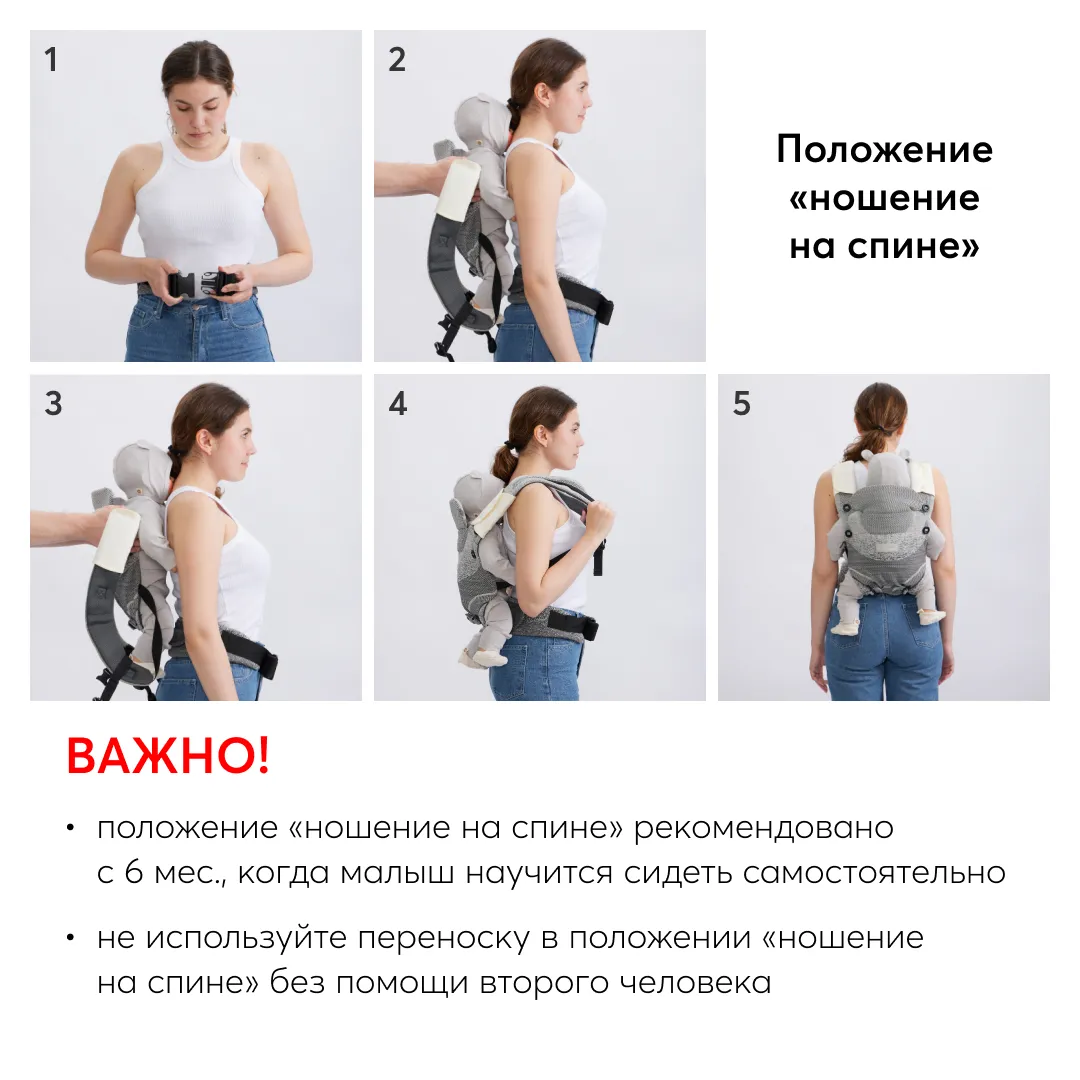 1

2

Положение «ношение на спине»

3

4

5

ВАЖНО!

• положение «ношение на спине» рекомендовано с 6 мес., когда малыш научится сидеть самостоятельно

• не используйте переноску в положении «ношение на спине» без помощи второго человека