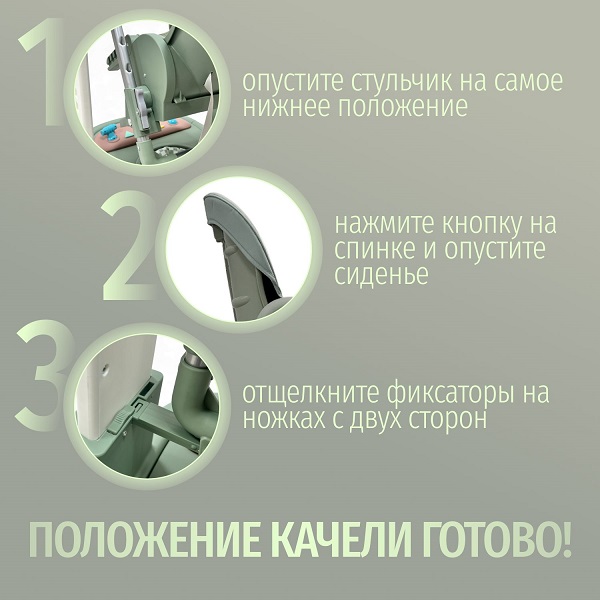 1
опустите стульчик на самое нижнее положение

2
нажмите кнопку на спинке и опустите сиденье

3
отщелкните фиксаторы на ножках с двух сторон

ПОЛОЖЕНИЕ КАЧЕЛИ ГОТОВО!