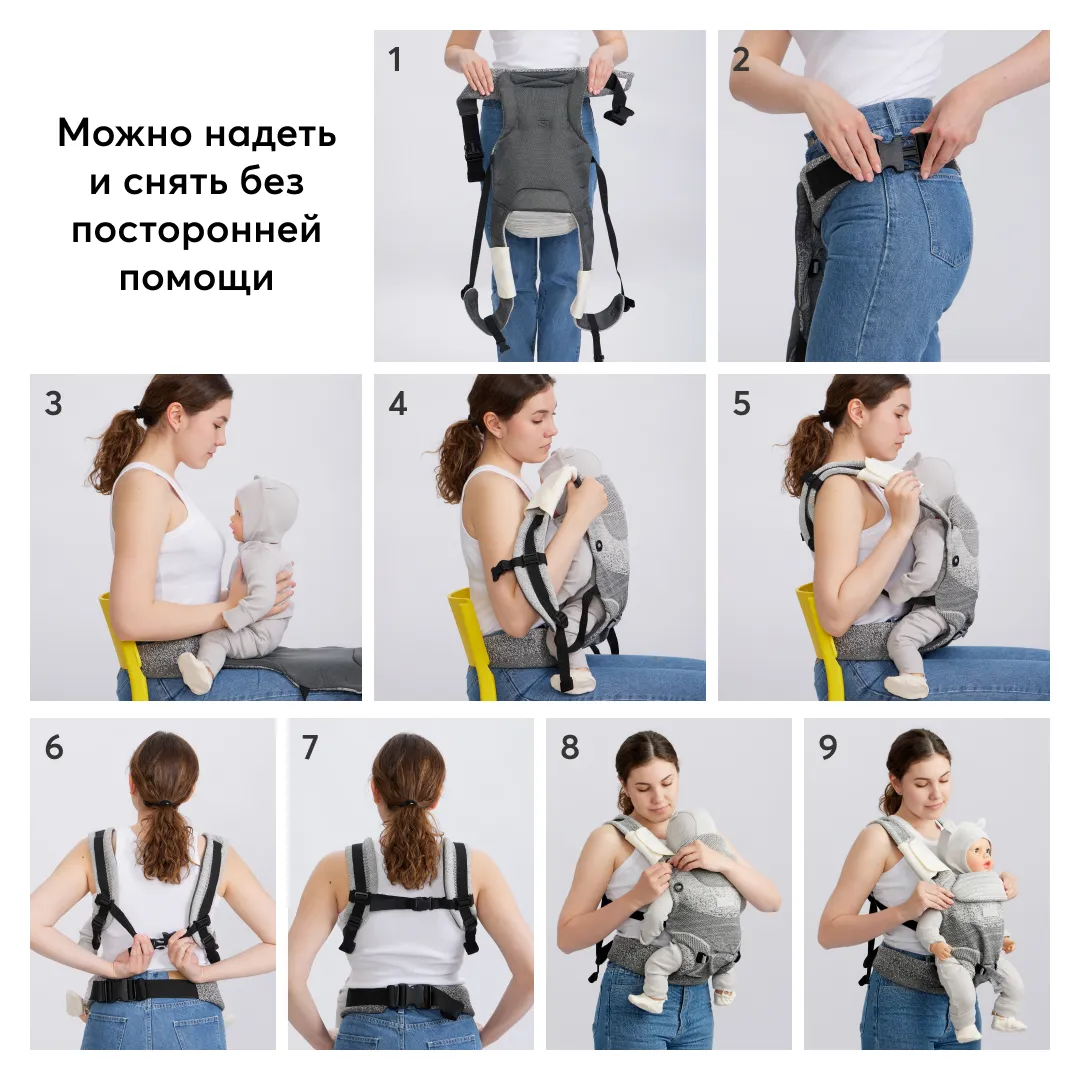 Можно надеть и снять без посторонней помощи

1

2

3

4

5

6

7

8

9